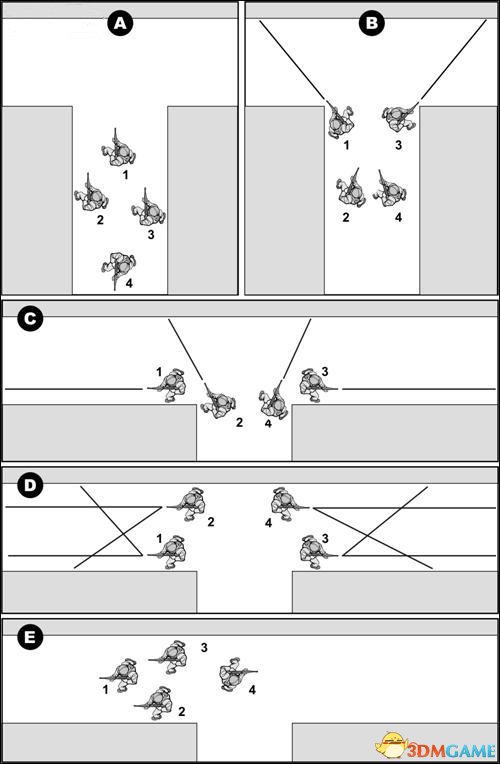 A
1
2
3
4

B
1
3
2
4

C
1
3
2
4

D
2
4
1
3

E
3
1
4
2

3DMGAME